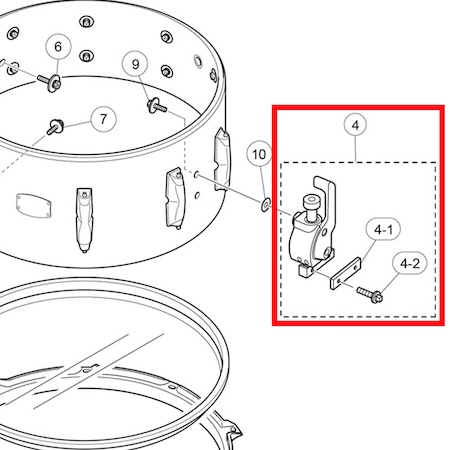 6
9
7
10
4
4-1
4-2